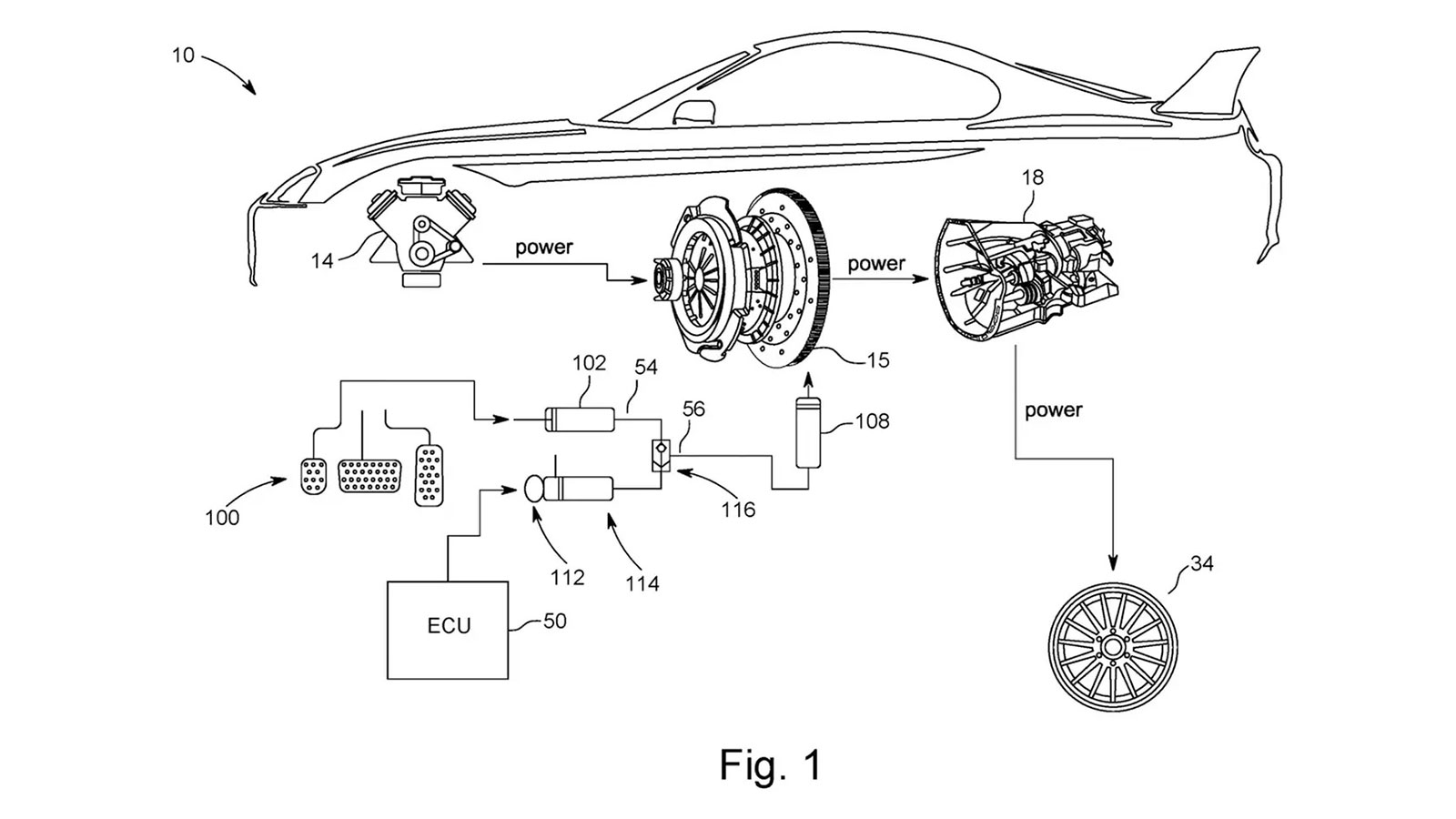 10

18

14

power

power

15

102

54

56

108

power

100

116

112

114

34

ECU

50

Fig. 1